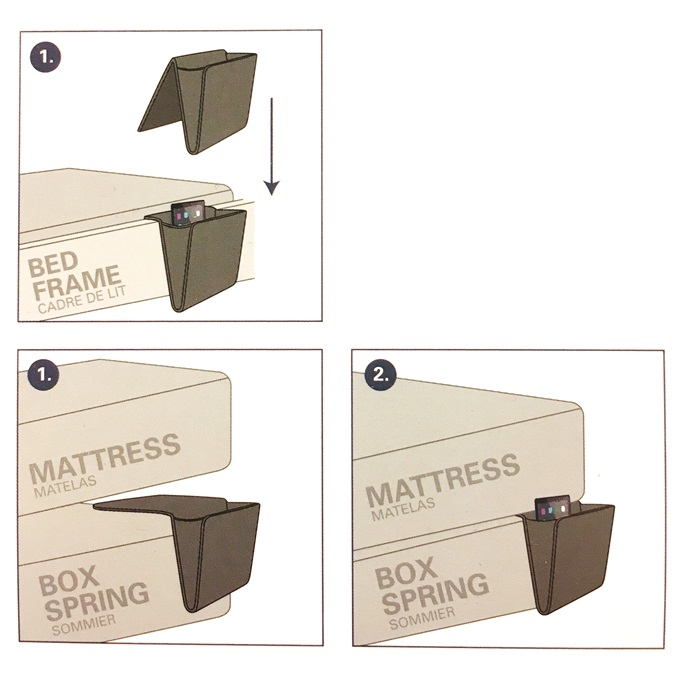 1.

BED FRAME
CADRE DE LIT

1.

MATTRESS
MATELAS

BOX SPRING
SOMMIER

2.

MATTRESS
MATELAS

BOX SPRING
SOMMIER